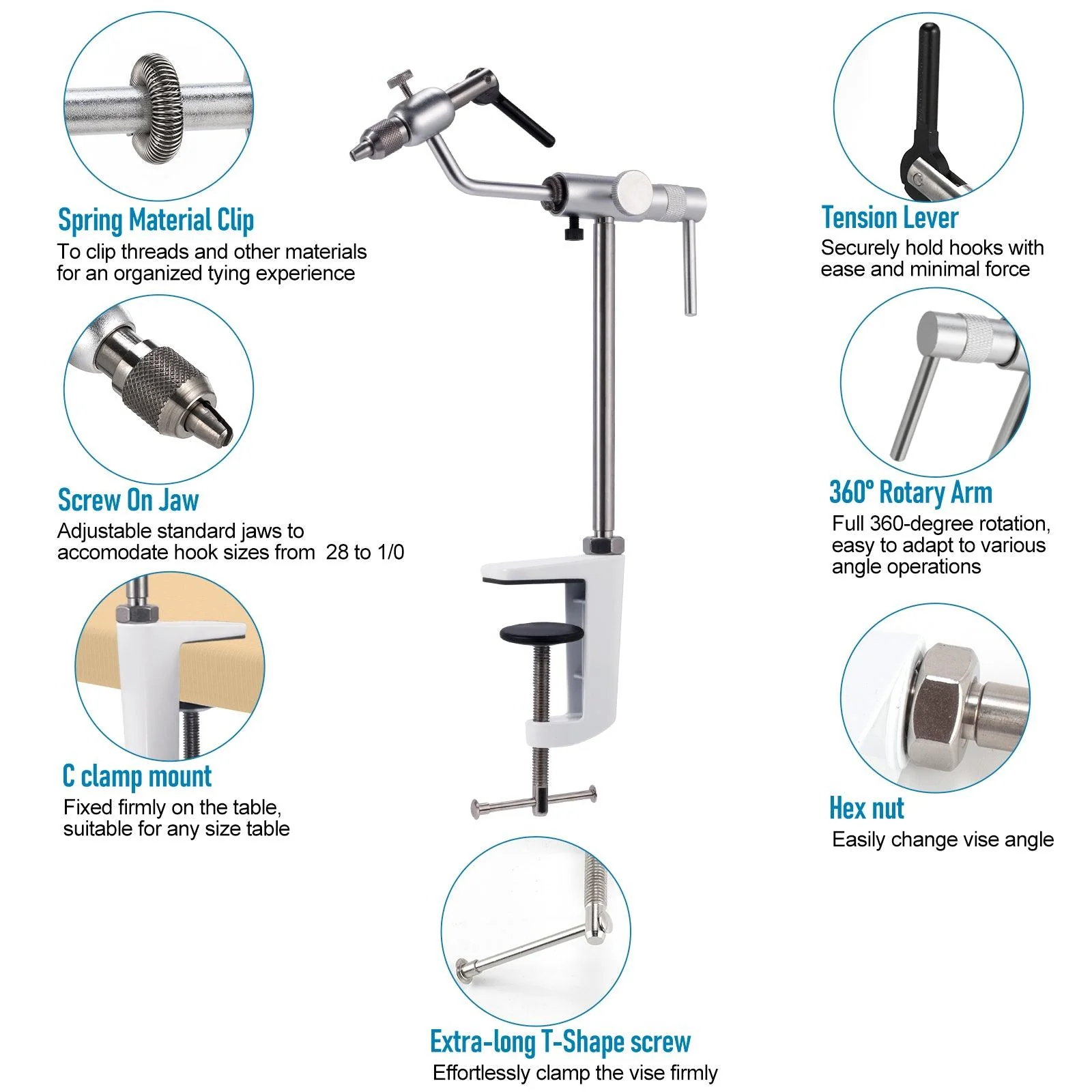 Spring Material Clip
To clip threads and other materials for an organized tying experience

Screw On Jaw
Adjustable standard jaws to accomodate hook sizes from 28 to 1/0

C clamp mount
Fixed firmly on the table, suitable for any size table

Tension Lever
Securely hold hooks with ease and minimal force

360° Rotary Arm
Full 360-degree rotation, easy to adapt to various angle operations

Hex nut
Easily change vise angle

Extra-long T-Shape screw
Effortlessly clamp the vise firmly