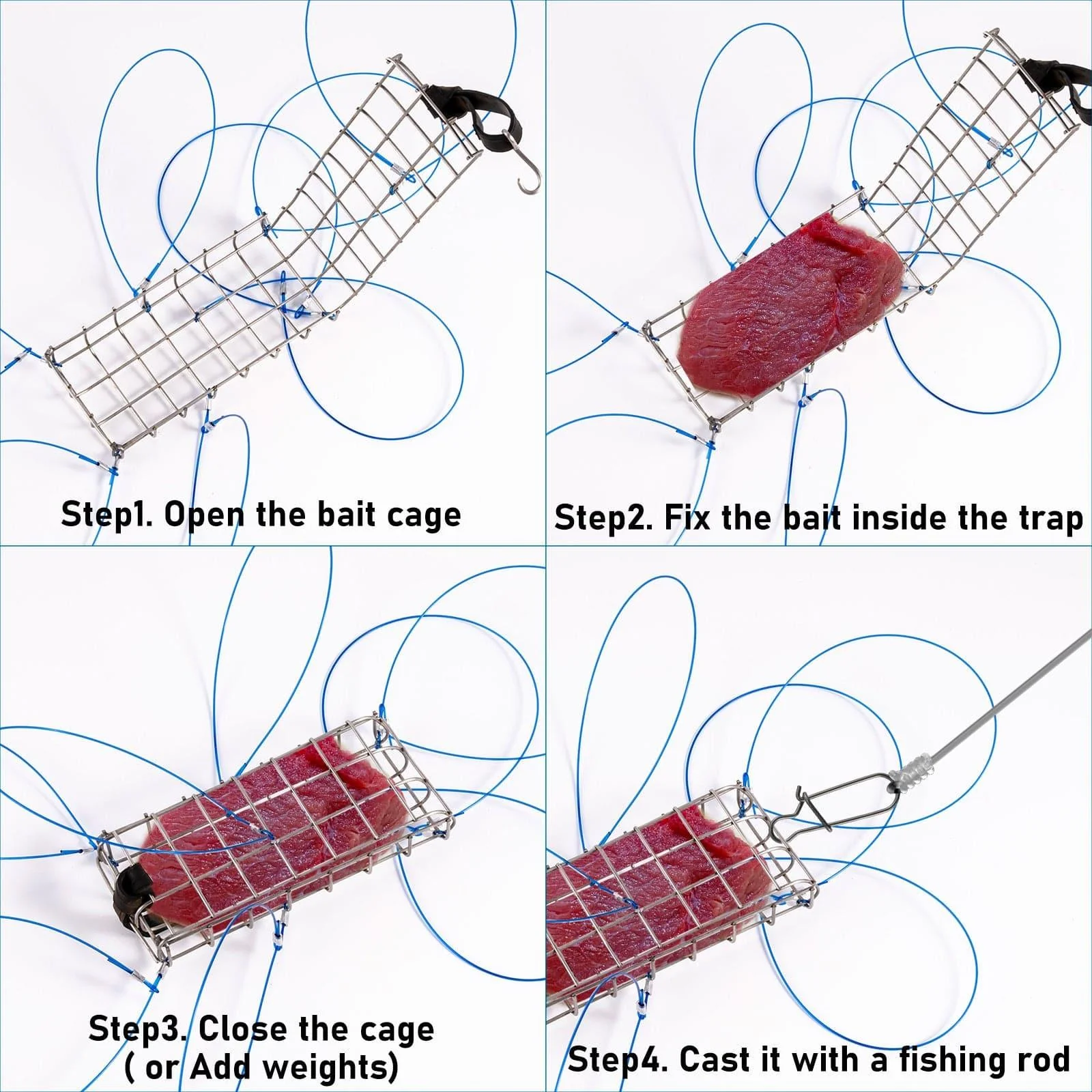 Step1. Open the bait cage

Step2. Fix the bait inside the trap

Step3. Close the cage
( or Add weights)

Step4. Cast it with a fishing rod