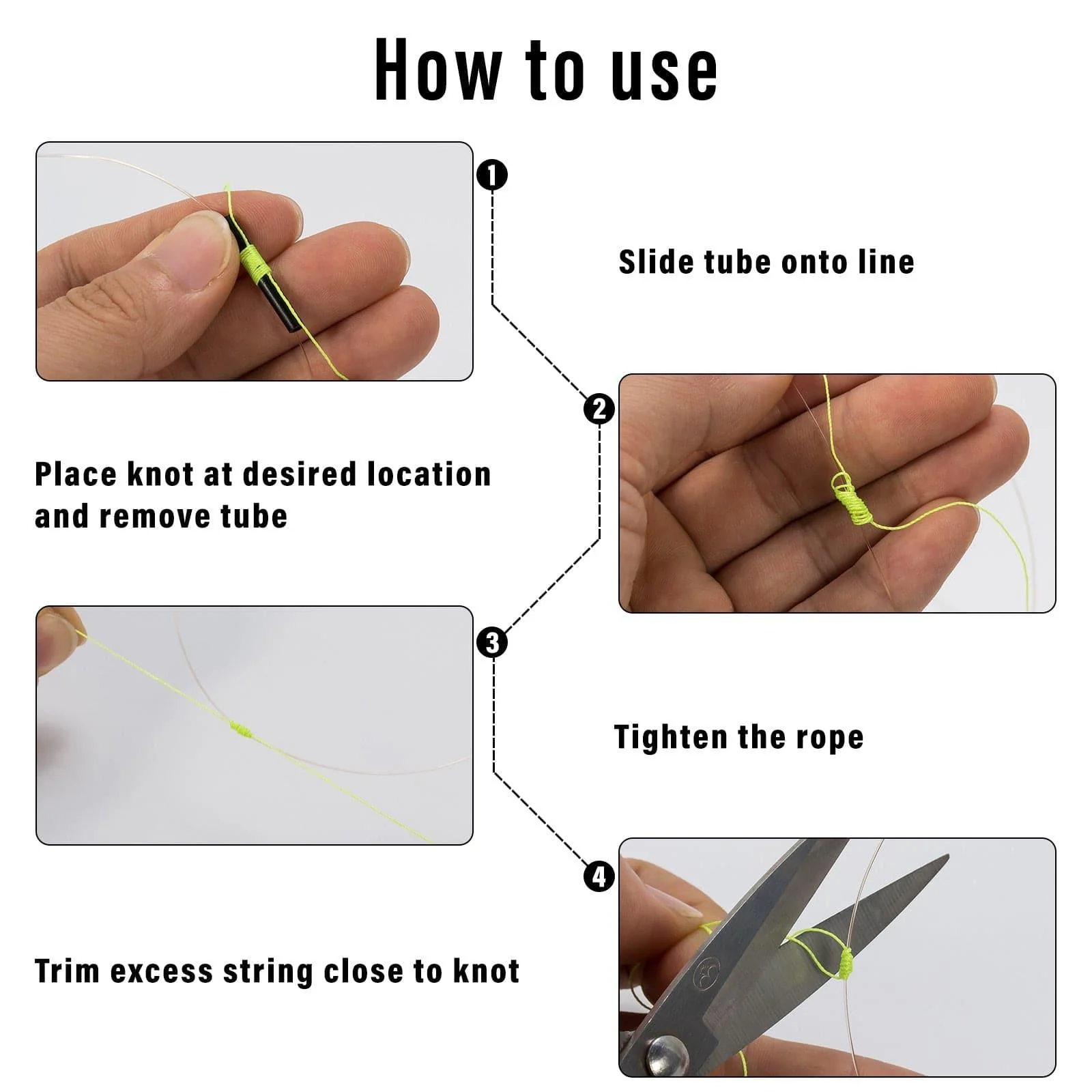 How to use

1

Slide tube onto line

2

Place knot at desired location and remove tube

3

Tighten the rope

4

Trim excess string close to knot